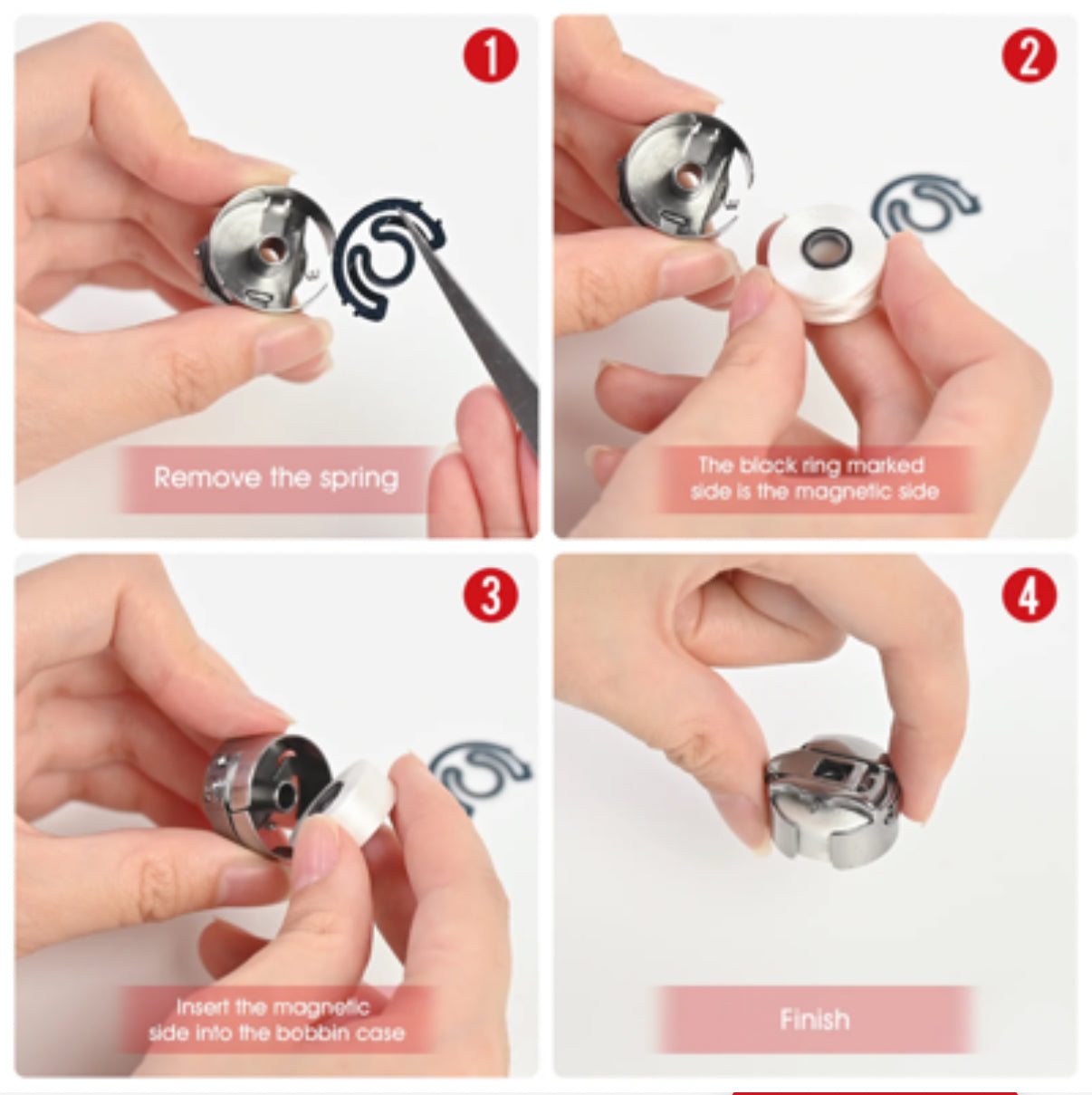 1

Remove the spring

2

The black ring marked side is the magnetic side

3

Insert the magnetic side into the bobbin case

4

Finish